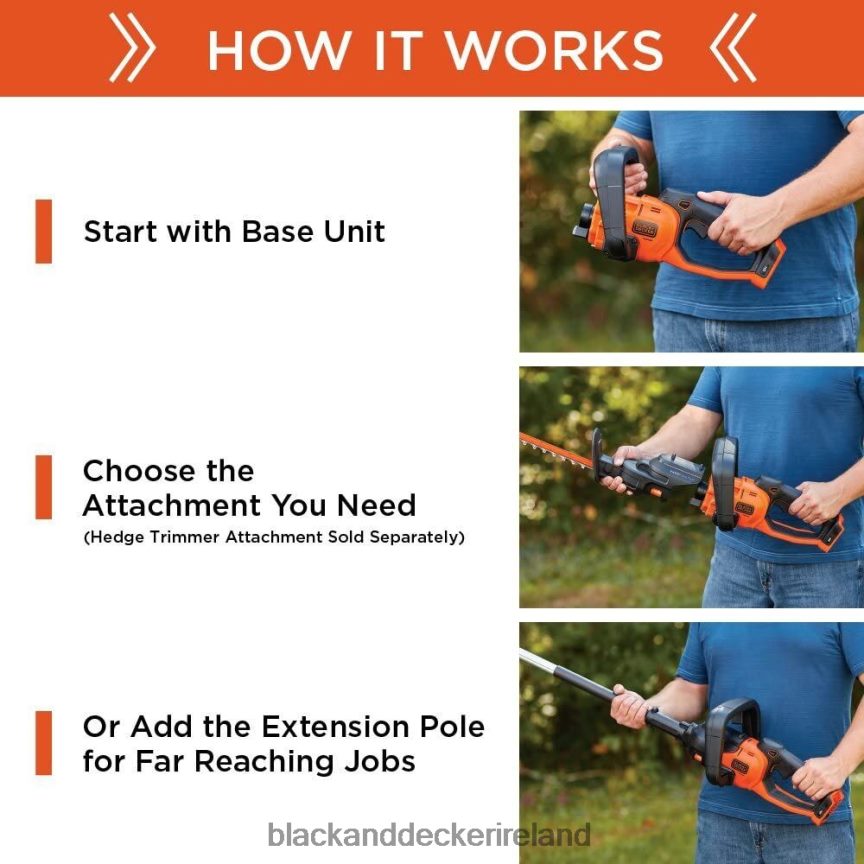 HOW IT WORKS

Start with Base Unit

Choose the Attachment You Need
(Hedge Trimmer Attachment Sold Separately)

Or Add the Extension Pole for Far Reaching Jobs

blackanddeckerireland